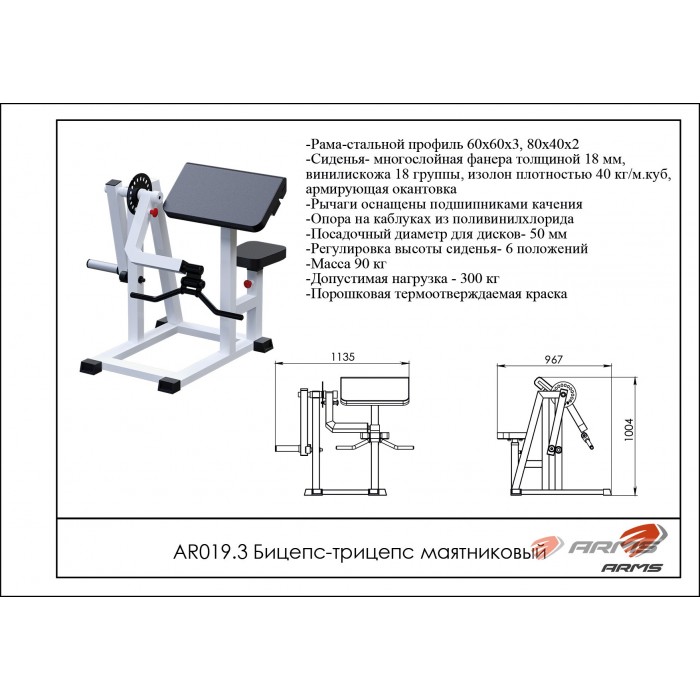 -Рама-стальной профиль 60х60х3, 80х40х2
-Сиденья- многослойная фанера толщиной 18 мм, винилискожа 18 группы, изолон плотностью 40 кг/м.куб, армирующая окантовка
-Рычаги оснащены подшипниками качения
-Опора на каблуках из поливинилхлорида
-Посадочный диаметр для дисков- 50 мм
-Регулировка высоты сиденья- 6 положений
-Масса 90 кг
-Допустимая нагрузка - 300 кг
-Порошковая термоотверждаемая краска

1135

967

1004

AR019.3 Бицепс-трицепс маятниковый

ARMS

ARMS