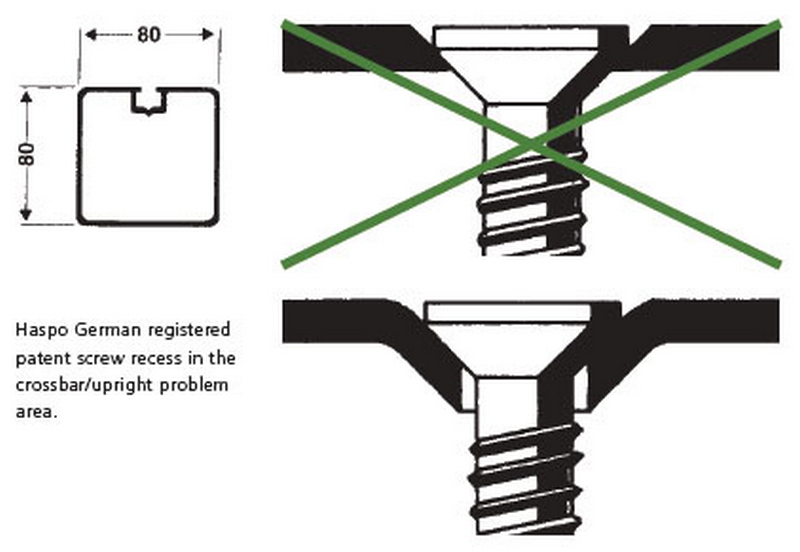 80

80

Haspo German registered patent screw recess in the crossbar/upright problem area.